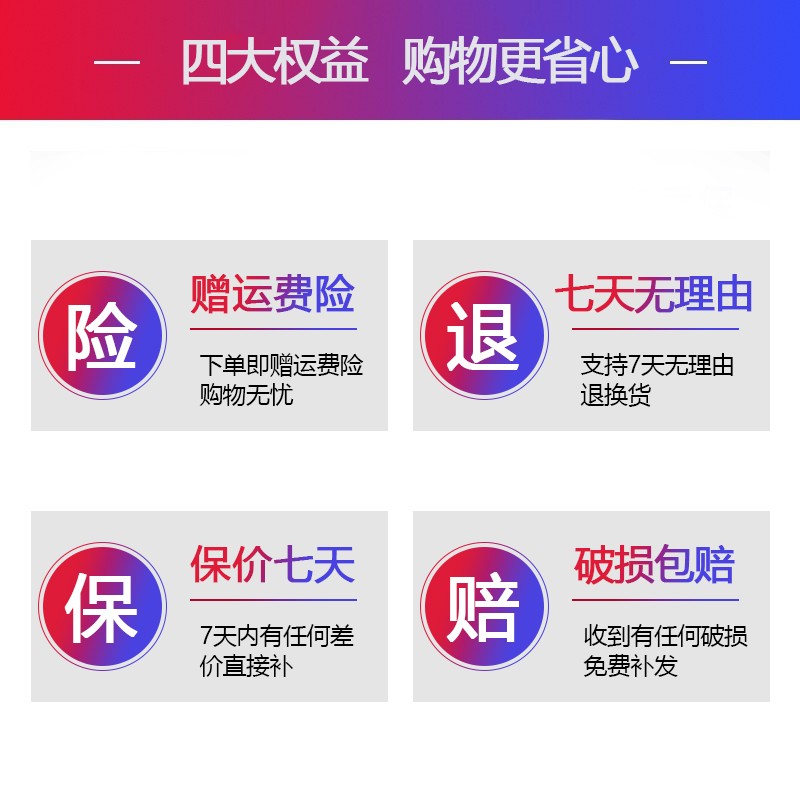 — 四大权益 购物更省心 —

险

赠运费险

下单即赠运费险
购物无忧

退

七天无理由

支持7天无理由
退换货

保

保价七天

7天内有任何差
价直接补

赔

破损包赔

收到有任何破损
免费补发