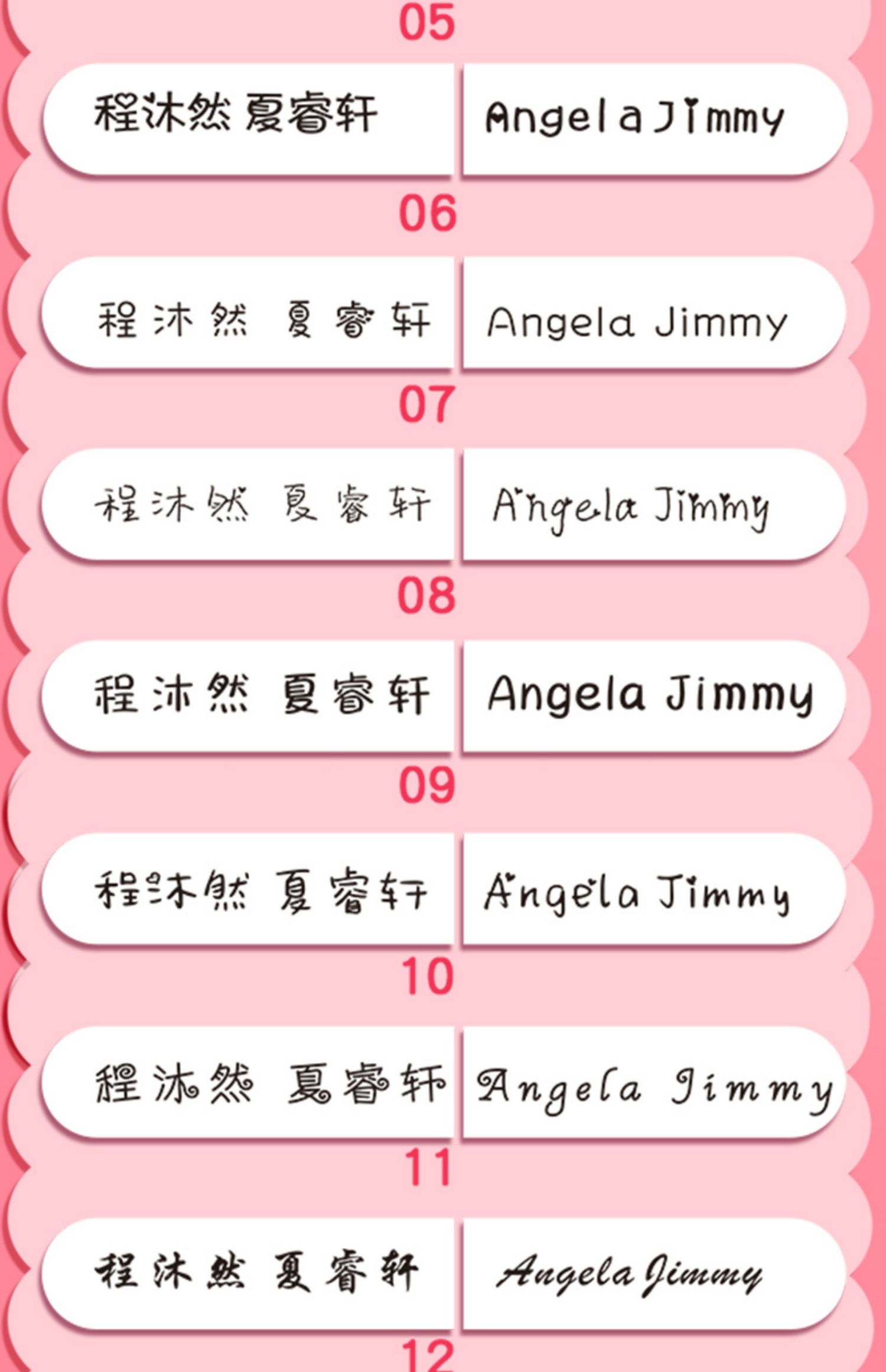 05

程沐然 夏睿轩

Angela Jimmy

06

程沐然 夏睿轩

Angela Jimmy

07

程沐然 夏睿轩

Angela Jimmy

08

程沐然 夏睿轩

Angela Jimmy

09

程沐然 夏睿轩

Angela Jimmy

10

程沐然 夏睿轩

Angela Jimmy

11

程沐然 夏睿轩

Angela Jimmy

12