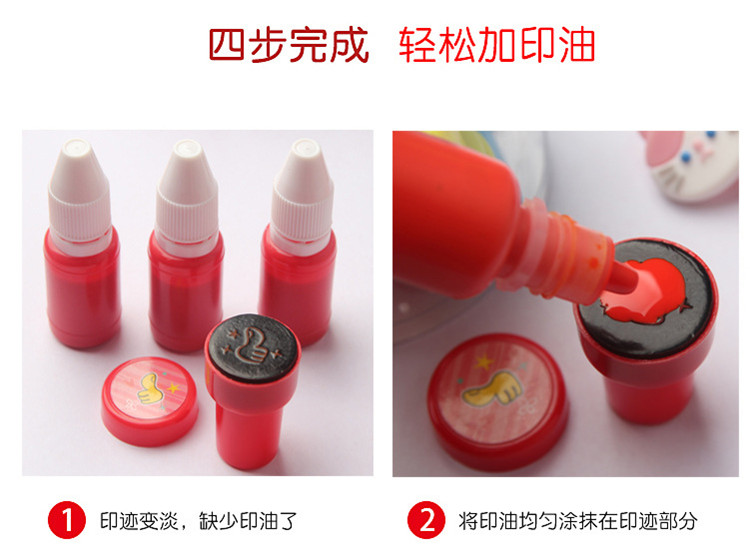 四步完成 轻松加印油

1 印迹变淡，缺少印油了

2 将印油均匀涂抹在印迹部分