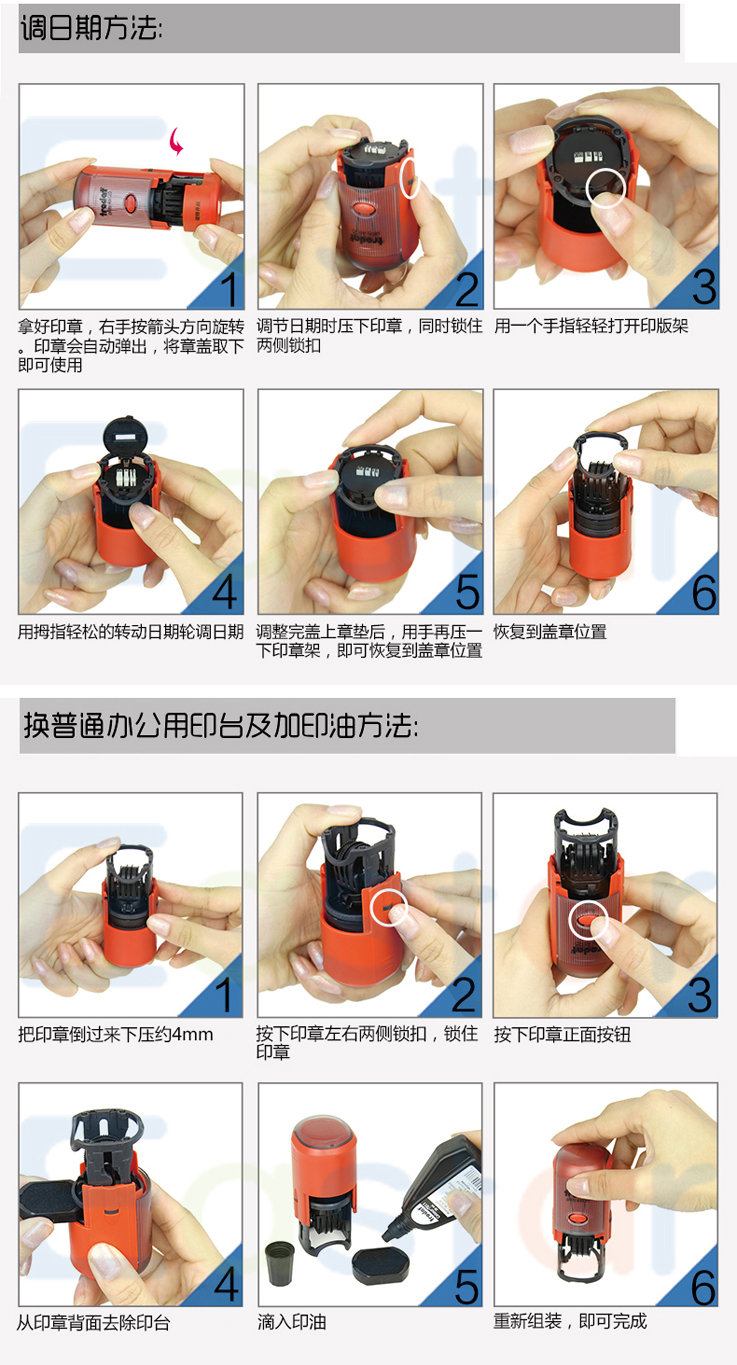 调日期方法:

1
拿好印章，右手按箭头方向旋转。印章会自动弹出，将章盖取下即可使用

2
调节日期时压下印章，同时锁住两侧锁扣

3
用一个手指轻轻打开印版架

4
用拇指轻松的转动日期轮调日期

5
调整完盖上章垫后，用手再压一下印章架，即可恢复到盖章位置

6
恢复到盖章位置

换普通办公用印台及加印油方法:

1
把印章倒过来下压约4mm

2
按下印章左右两侧锁扣，锁住印章

3
按下印章正面按钮

4
从印章背面去除印台

5
滴入印油

6
重新组装，即可完成