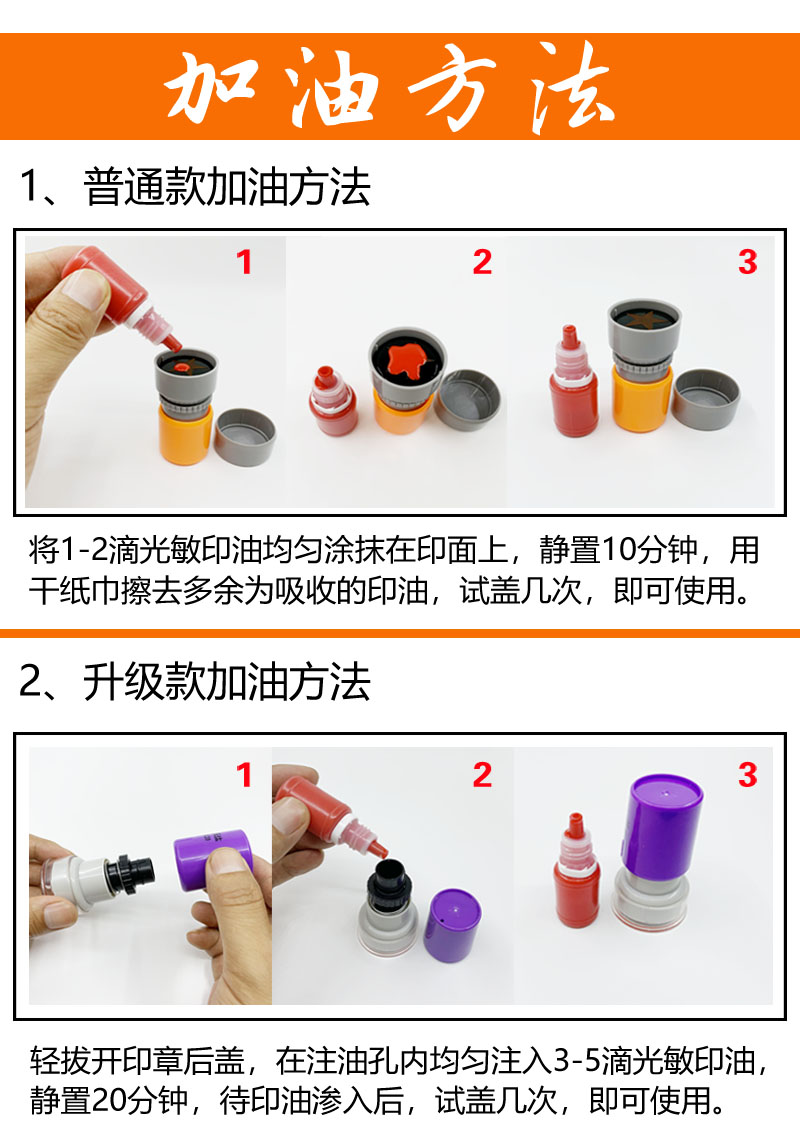 加油方法

1、普通款加油方法

1

2

3

将1-2滴光敏印油均匀涂抹在印面上，静置10分钟，用干纸巾擦去多余为吸收的印油，试盖几次，即可使用。

2、升级款加油方法

1

2

3

轻拔开印章后盖，在注油孔内均匀注入3-5滴光敏印油，静置20分钟，待印油渗入后，试盖几次，即可使用。