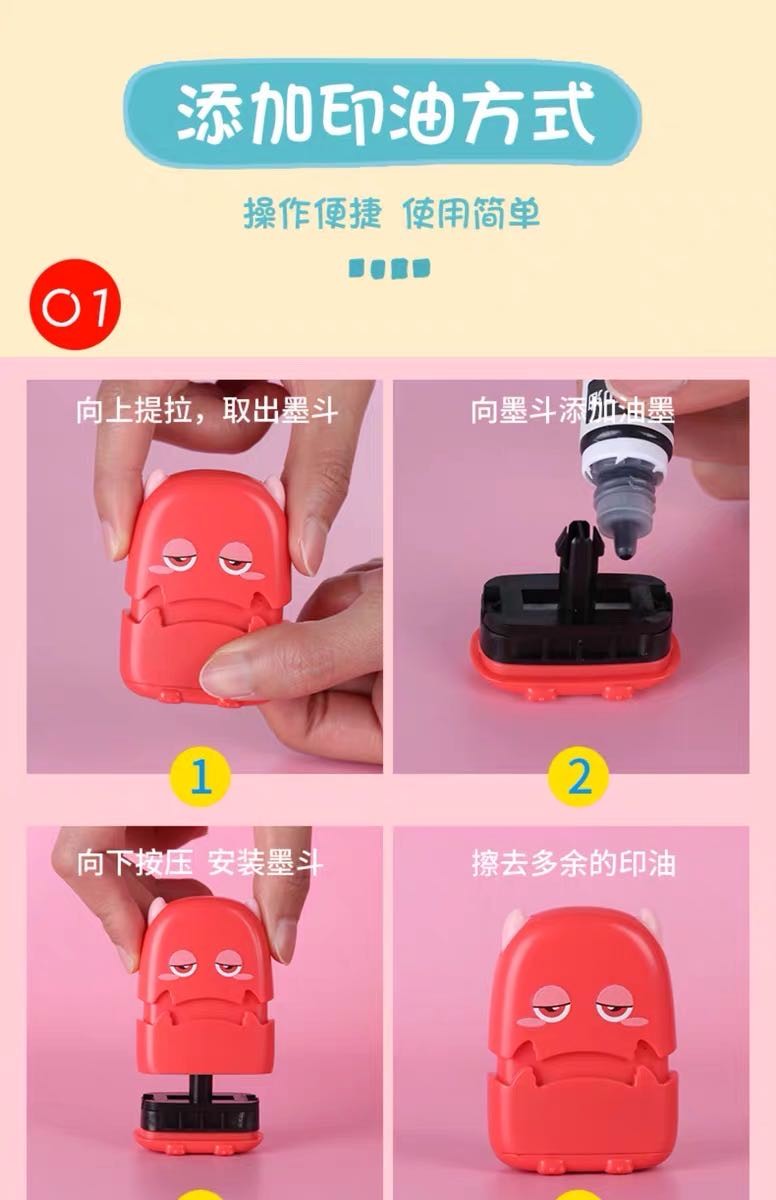 添加印油方式

操作便捷 使用简单

01

向上提拉，取出墨斗

1

向墨斗添加油墨

2

向下按压 安装墨斗

擦去多余的印油