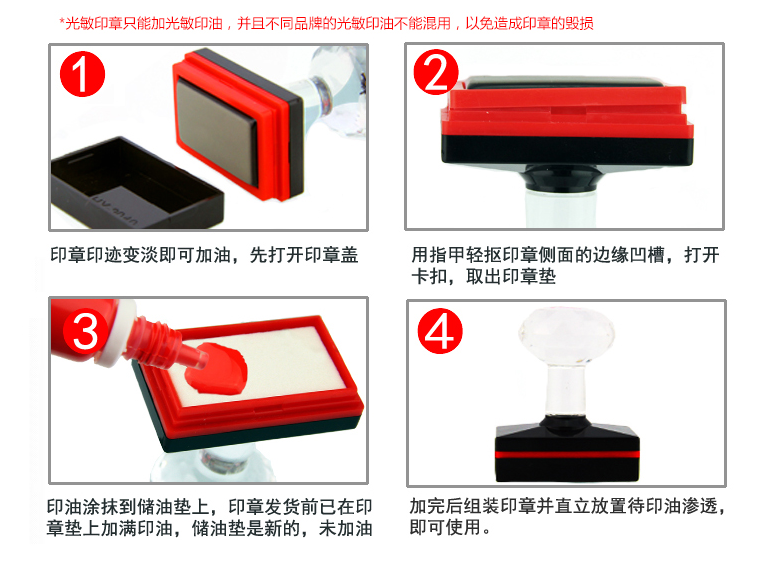 *光敏印章只能加光敏印油，并且不同品牌的光敏印油不能混用，以免造成印章的毁损

1

印章印迹变淡即可加油，先打开印章盖

2

用指甲轻抠印章侧面的边缘凹槽，打开卡扣，取出印章垫

3

印油涂抹到储油垫上，印章发货前已在印章垫上加满印油，储油垫是新的，未加油

4

加完后组装印章并直立放置待印油渗透，即可使用。