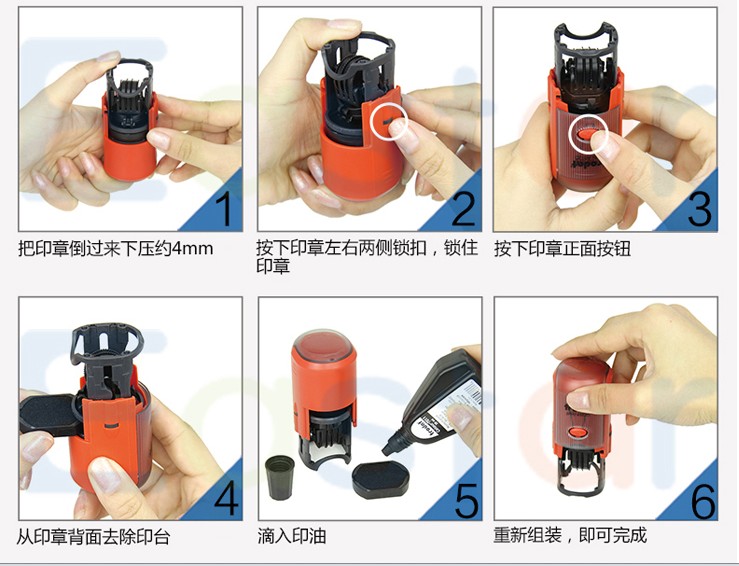 1
把印章倒过来下压约4mm

2
按下印章左右两侧锁扣，锁住印章

3
按下印章正面按钮

4
从印章背面去除印台

5
滴入印油

6
重新组装，即可完成