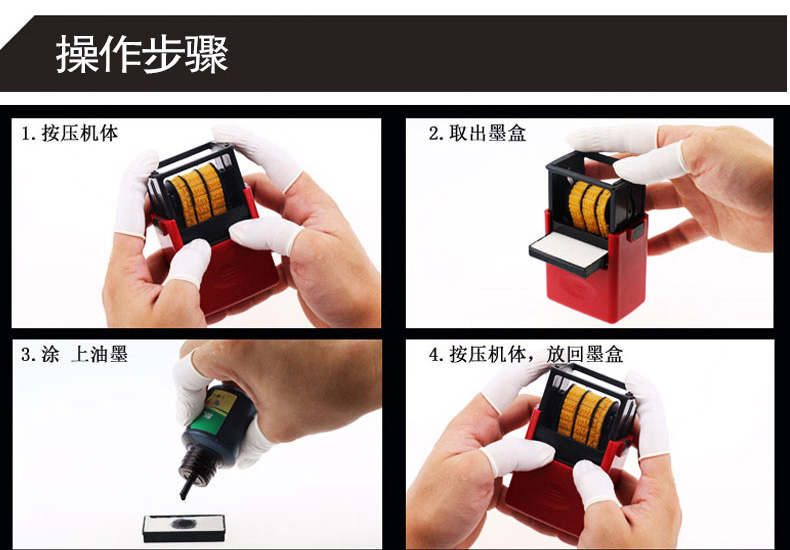 操作步骤

1. 按压机体

2. 取出墨盒

3. 涂 上油墨

4. 按压机体，放回墨盒