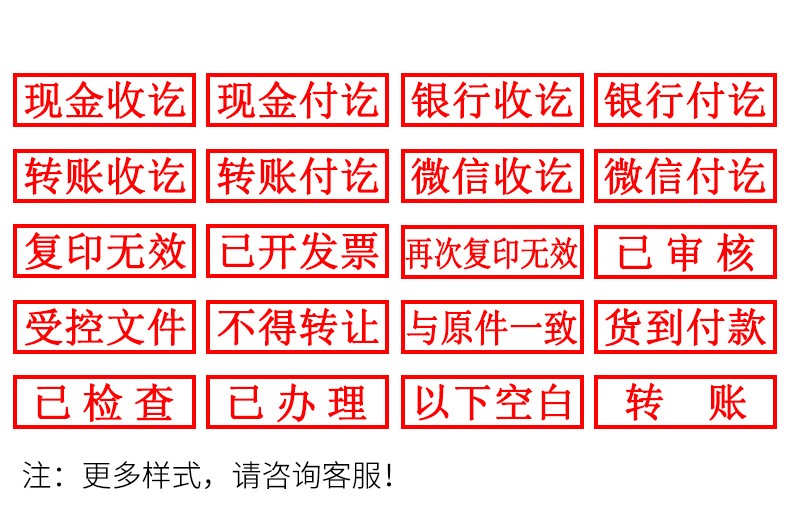 现金收讫 现金付讫 银行收讫 银行付讫

转账收讫 转账付讫 微信收讫 微信付讫

复印无效 已开发票 再次复印无效 已审核

受控文件 不得转让 与原件一致 货到付款

已检查 已办理 以下空白 转账

注：更多样式，请咨询客服！