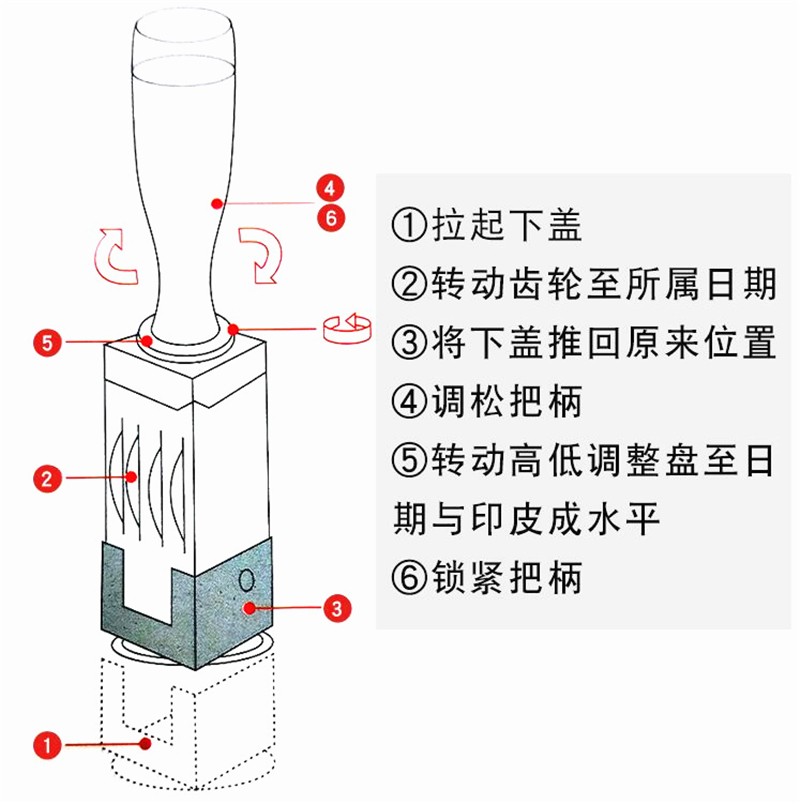 4
6

5

2

3

1

①拉起下盖
②转动齿轮至所属日期
③将下盖推回原来位置
④调松把柄
⑤转动高低调整盘至日期与印皮成水平
⑥锁紧把柄