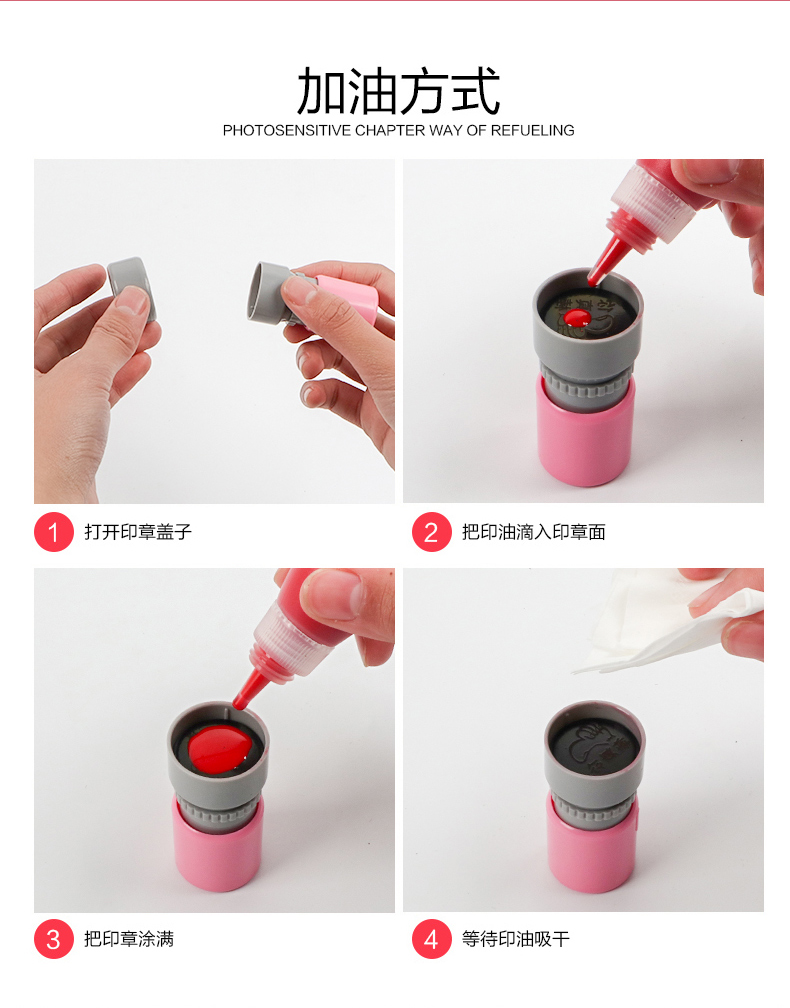 加油方式
PHOTOSENSITIVE CHAPTER WAY OF REFUELING

1 打开印章盖子

2 把印油滴入印章面

3 把印章涂满

4 等待印油吸干