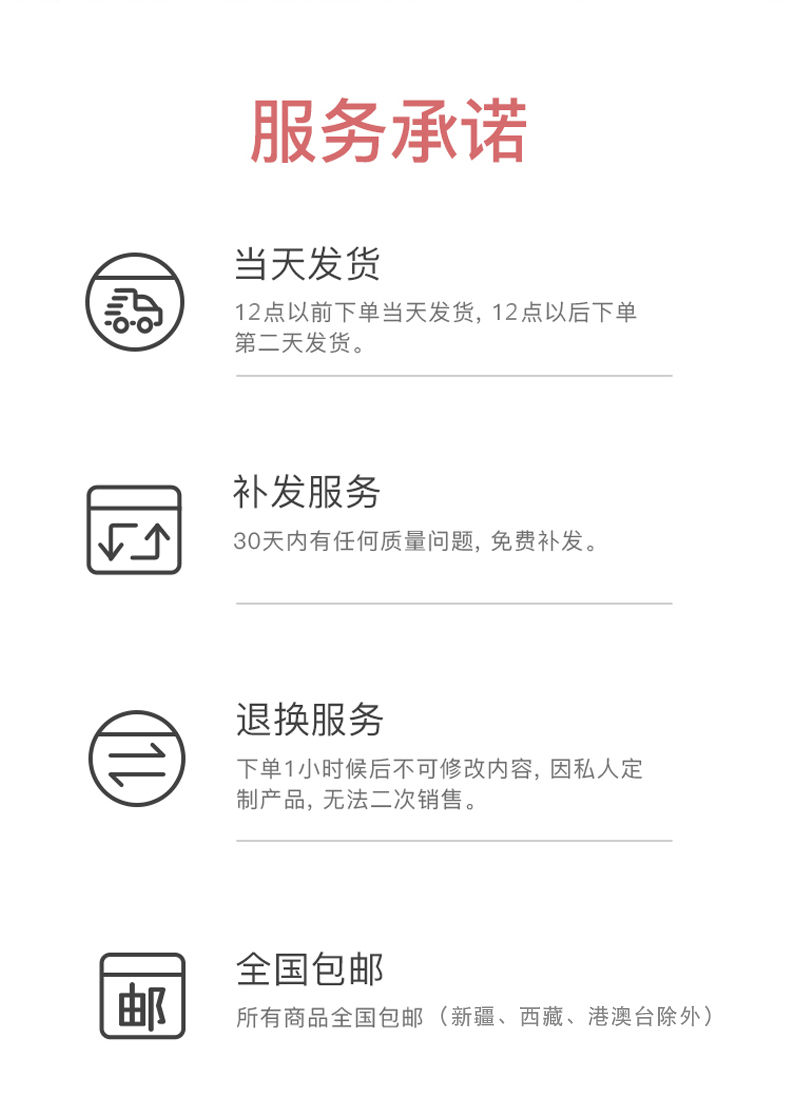 服务承诺

当天发货

12点以前下单当天发货，12点以后下单第二天发货。

补发服务

30天内有任何质量问题，免费补发。

退换服务

下单1小时候后不可修改内容，因私人定制产品，无法二次销售。

邮

全国包邮

所有商品全国包邮（新疆、西藏、港澳台除外）