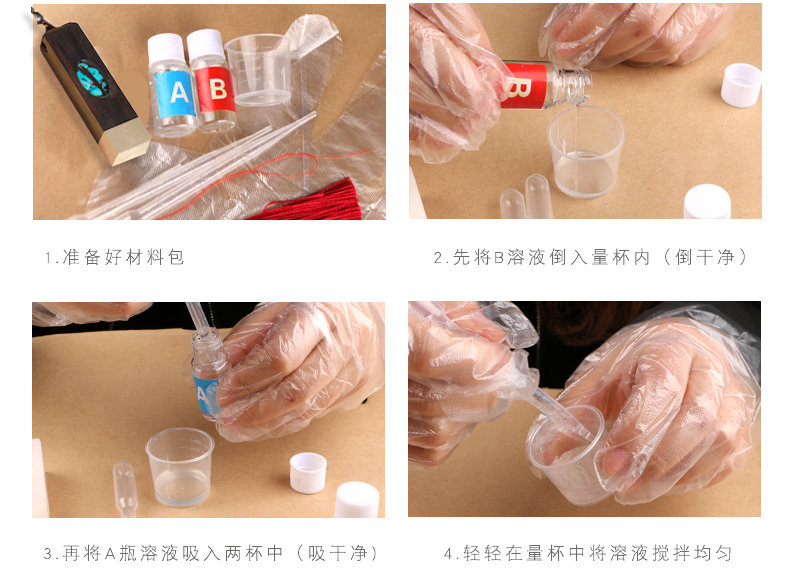 A

B

1.准备好材料包

B

2.先将B溶液倒入量杯内（倒干净）

A

3.再将A瓶溶液吸入两杯中（吸干净）

4.轻轻在量杯中将溶液搅拌均匀