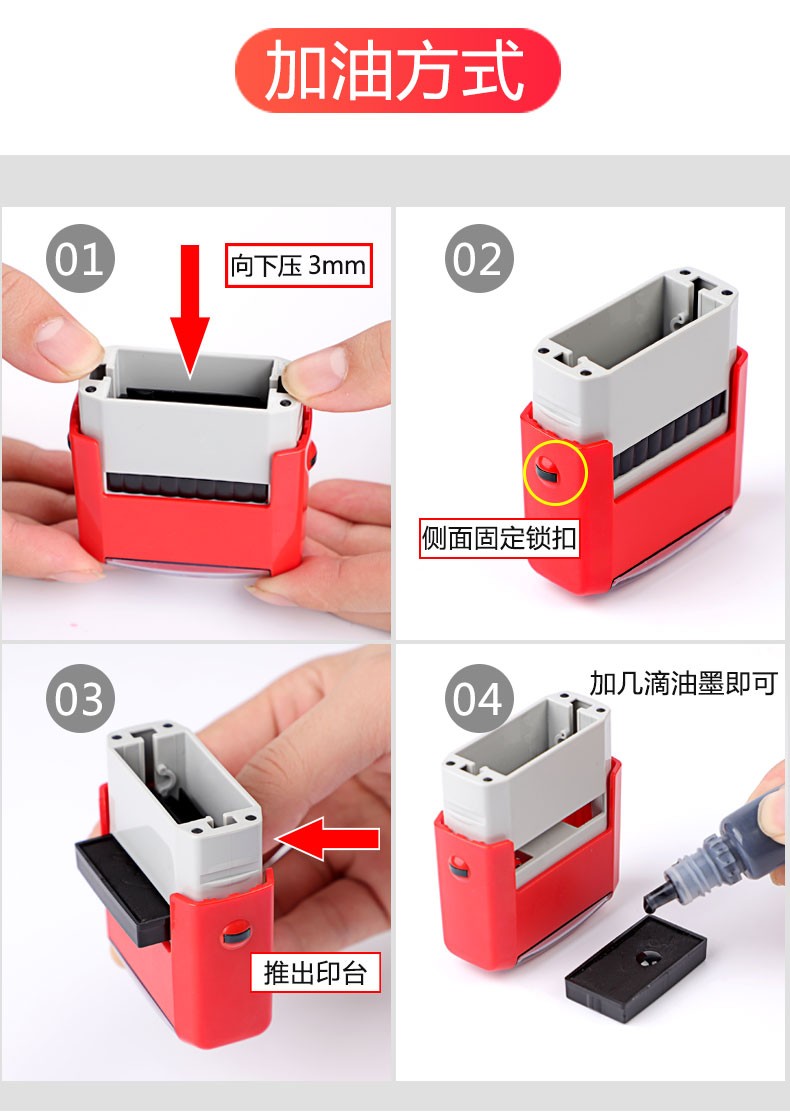 加油方式

01

向下压 3mm

02

侧面固定锁扣

03

推出印台

04

加几滴油墨即可