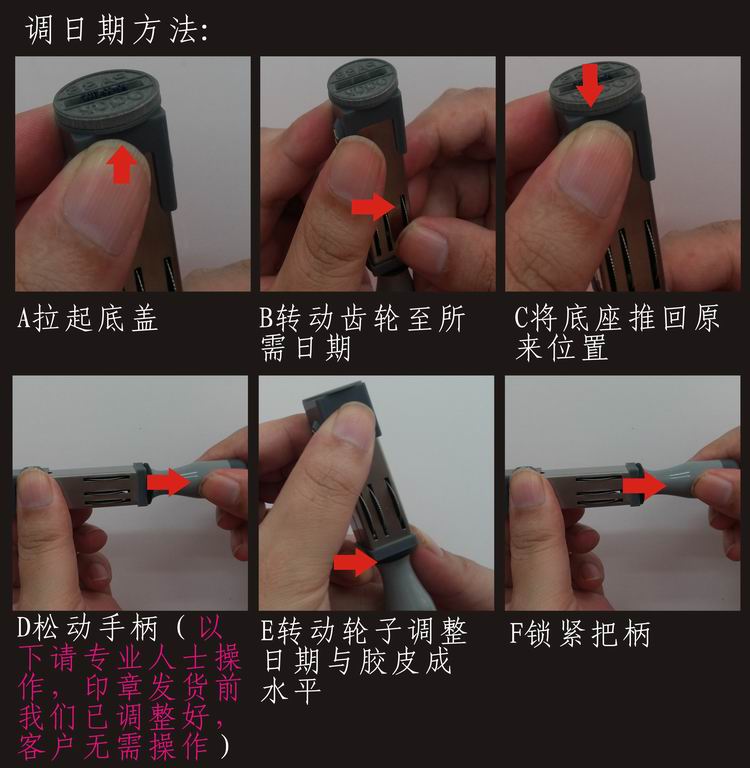 调日期方法:

A拉起底盖

B转动齿轮至所需日期

C将底座推回原来位置

D松动手柄（以下请专业人士操作，印章发货前我们已调整好，客户无需操作）

E转动轮子调整日期与胶皮成水平

F锁紧把柄