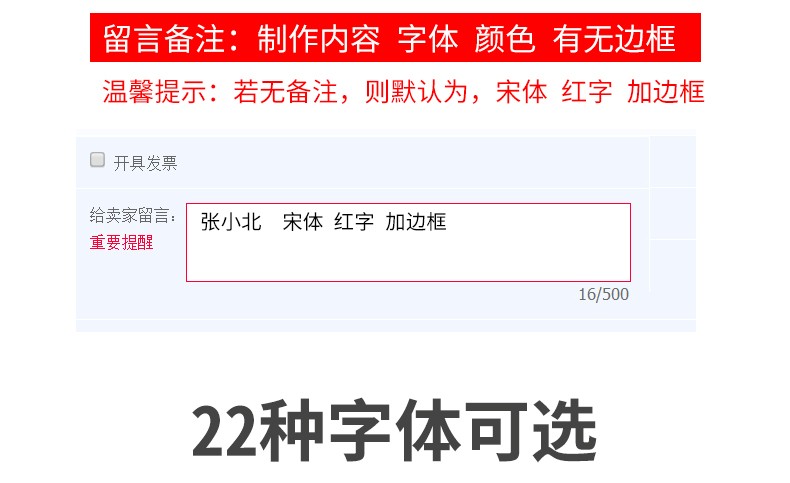 留言备注：制作内容 字体 颜色 有无边框

温馨提示：若无备注，则默认为，宋体 红字 加边框

开具发票

给卖家留言：
重要提醒

张小北 宋体 红字 加边框

16/500

22种字体可选