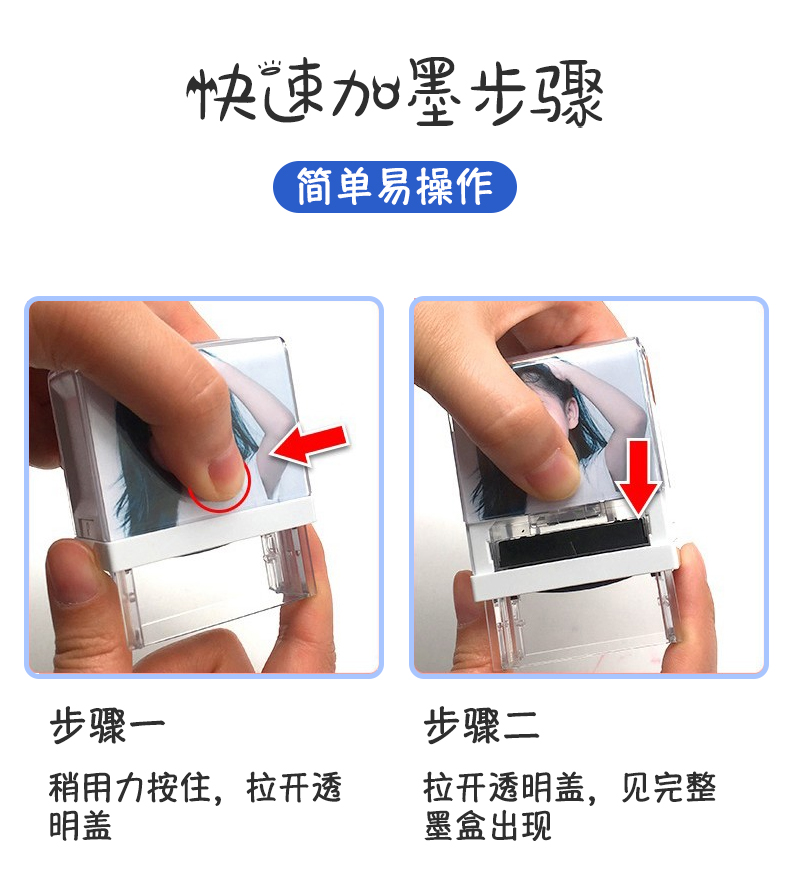 快速加墨步骤

简单易操作

步骤一

稍用力按住，拉开透明盖

步骤二

拉开透明盖，见完整墨盒出现